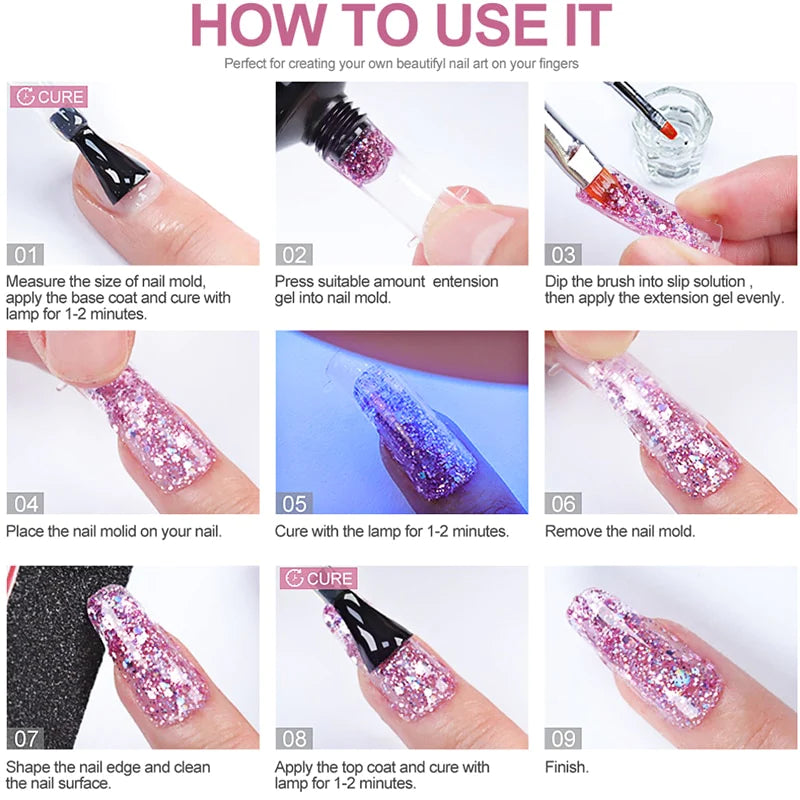 HOW TO USE IT

Perfect for creating your own beautifyl nail art on your fingers

CURE

01

Measure the size of nail mold, apply the base coat and cure with lamp for 1-2 minutes.

02

Press suitable amount entension gel into nail mold.

03

Dip the brush into slip solution , then apply the extension gel evenly.

04

Place the nail molid on your nail.

05

Cure with the lamp for 1-2 minutes.

06

Remove the nail mold.

07

Shape the nail edge and clean the nail surface.

CURE

08

Apply the top coat and cure with lamp for 1-2 minutes.

09

Finish.